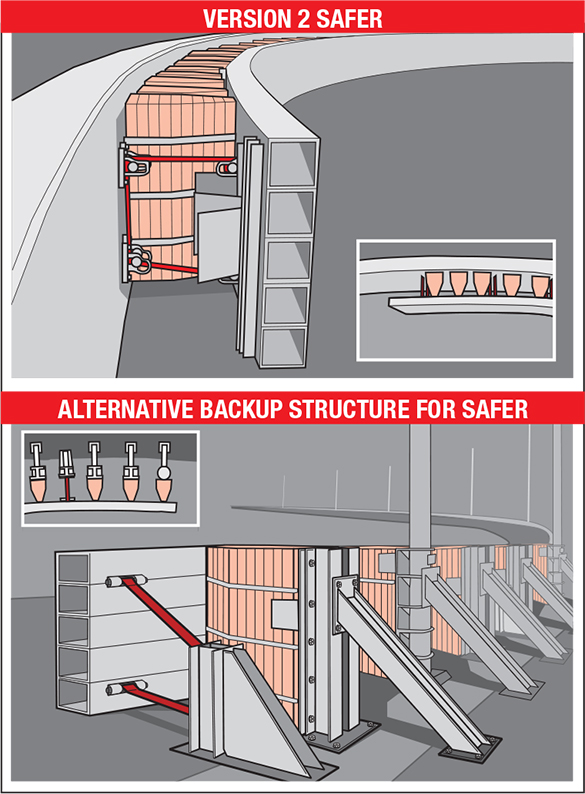 VERSION 2 SAFER

ALTERNATIVE BACKUP STRUCTURE FOR SAFER