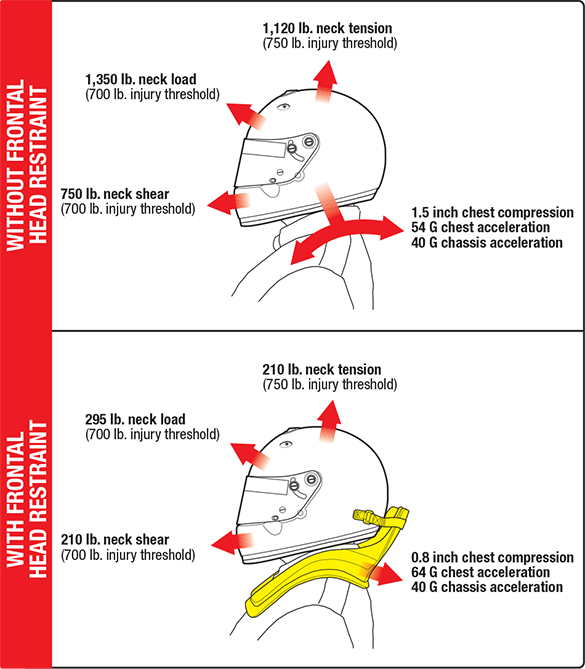 WITHOUT FRONTAL HEAD RESTRAINT

1,120 lb. neck tension
(750 lb. injury threshold)

1,350 lb. neck load
(700 lb. injury threshold)

750 lb. neck shear
(700 lb. injury threshold)

1.5 inch chest compression
54 G chest acceleration
40 G chassis acceleration

WITH FRONTAL HEAD RESTRAINT

210 lb. neck tension
(750 lb. injury threshold)

295 lb. neck load
(700 lb. injury threshold)

210 lb. neck shear
(700 lb. injury threshold)

0.8 inch chest compression
64 G chest acceleration
40 G chassis acceleration